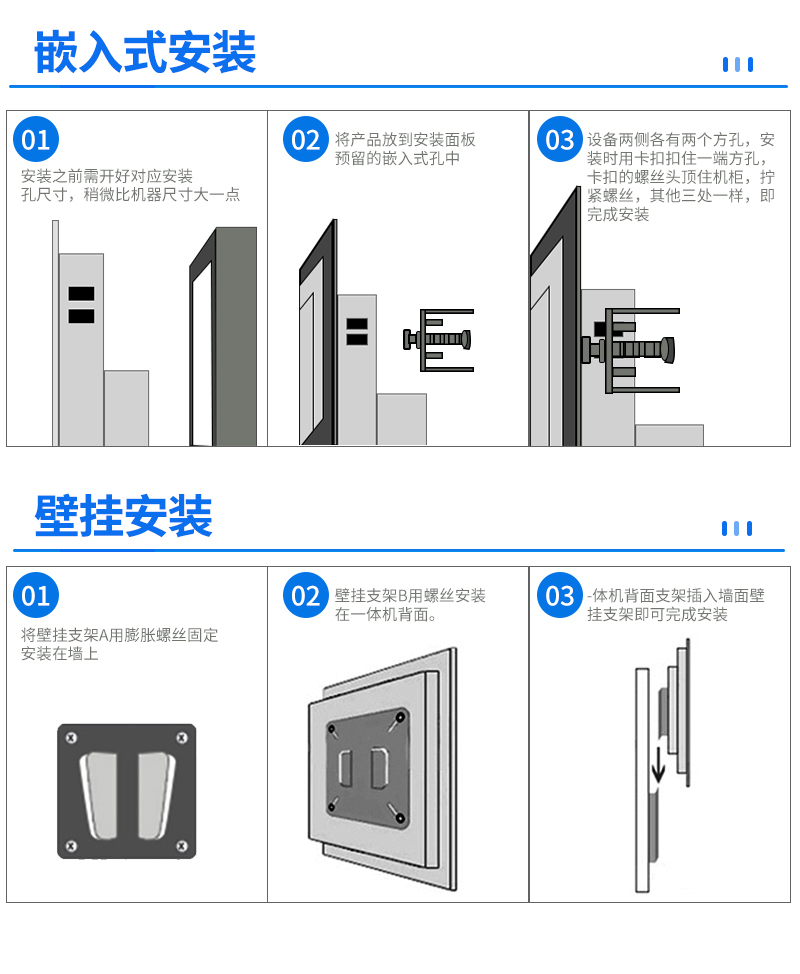 嵌入式安装

01
安装之前需开好对应安装孔尺寸，稍微比机器尺寸大一点

02
将产品放到安装面板预留的嵌入式孔中

03
设备两侧各有两个方孔，安装时用卡扣扣住一端方孔，卡扣的螺丝头顶住机柜，拧紧螺丝，其他三处一样，即完成安装

壁挂安装

01
将壁挂支架A用膨胀螺丝固定安装在墙上

02
壁挂支架B用螺丝安装在一体机背面。

03
-体机背面支架插入墙面壁挂支架即可完成安装